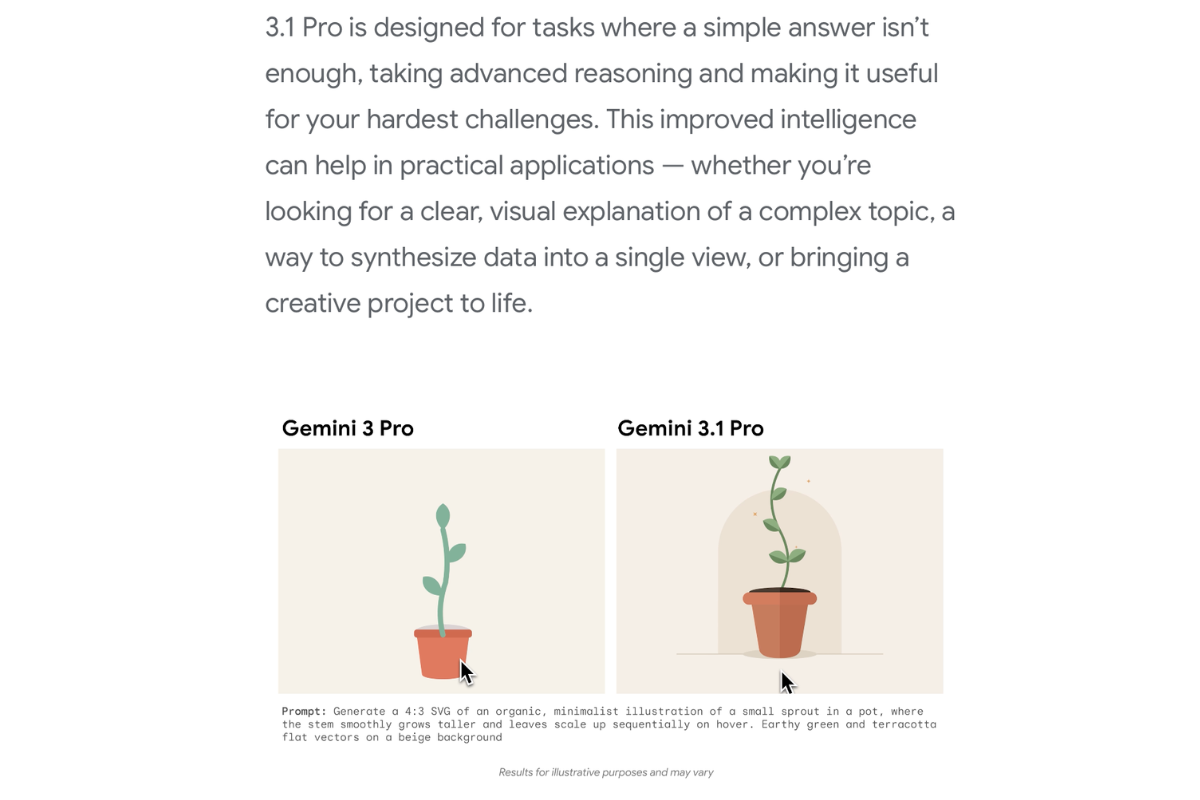 3.1 Pro is designed for tasks where a simple answer isn't enough, taking advanced reasoning and making it useful for your hardest challenges. This improved intelligence can help in practical applications — whether you're looking for a clear, visual explanation of a complex topic, a way to synthesize data into a single view, or bringing a creative project to life.

Gemini 3 Pro

Gemini 3.1 Pro

Prompt: Generate a 4:3 SVG of an organic, minimalist illustration of a small sprout in a pot, where the stem smoothly grows taller and leaves scale up sequentially on hover. Earthy green and terracotta flat vectors on a beige background

Results for illustrative purposes and may vary